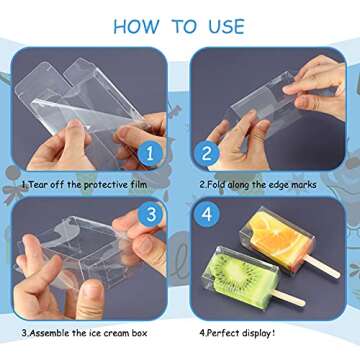 HOW TO USE

1

2

1.Tear off the protective film

2.Fold along the edge marks

3

4

3.Assemble the ice cream box

4.Perfect display!