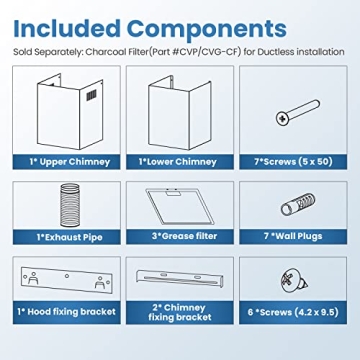 Included Components

Sold Separately: Charcoal Filter(Part #CVP/CVG-CF) for Ductless installation

1* Upper Chimney

1*Lower Chimney

7*Screws (5 x 50)

1*Exhaust Pipe

3*Grease filter

7 *Wall Plugs

1* Hood fixing bracket

2* Chimney fixing bracket

6 *Screws (4.2 x 9.5)