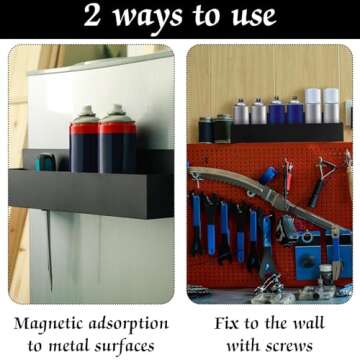 2 ways to use

Magnetic adsorption to metal surfaces

Fix to the wall with screws