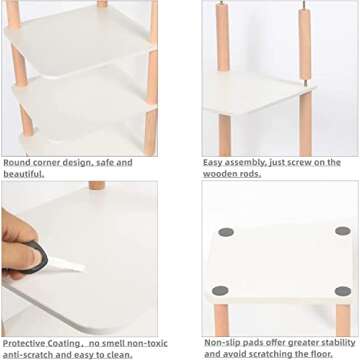 Round corner design, safe and beautiful.

Easy assembly, just screw on the wooden rods.

Protective Coating， no smell non-toxic anti-scratch and easy to clean.

Non-slip pads offer greater stability and avoid scratching the floor.