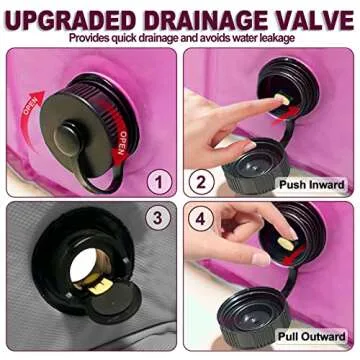 UPGRADED DRAINAGE VALVE
Provides quick drainage and avoids water leakage

OPEN
OPEN
1

2
Push Inward

3

4
Pull Outward