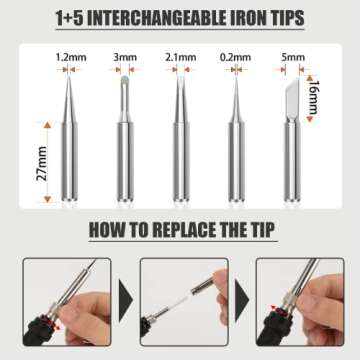 1+5 INTERCHANGEABLE IRON TIPS

1.2mm
3mm
2.1mm
0.2mm
5mm
16mm
27mm

HOW TO REPLACE THE TIP