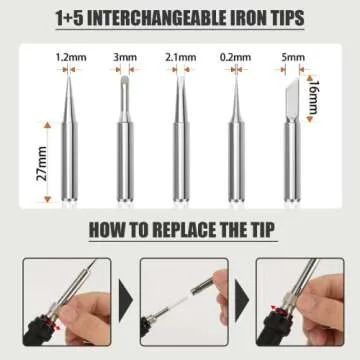 1+5 INTERCHANGEABLE IRON TIPS

1.2mm 3mm 2.1mm 0.2mm 5mm

16mm

27mm

HOW TO REPLACE THE TIP