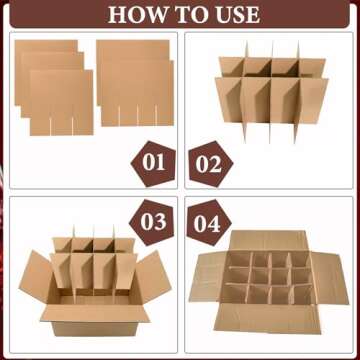 HOW TO USE

01

02

03

04