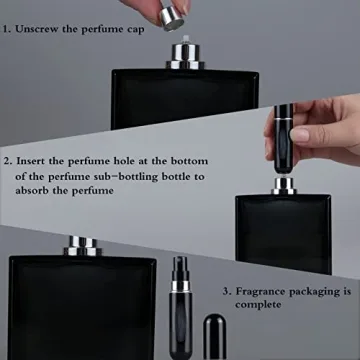 1. Unscrew the perfume cap

2. Insert the perfume hole at the bottom of the perfume sub-bottling bottle to absorb the perfume

3. Fragrance packaging is complete