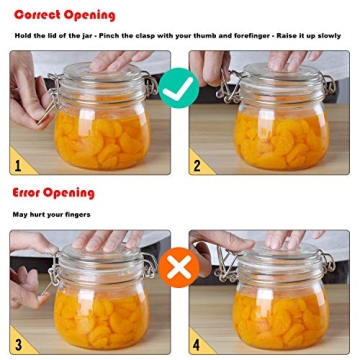 Correct Opening

Hold the lid of the jar - Pinch the clasp with your thumb and forefinger - Raise it up slowly

1

2

Error Opening

May hurt your fingers

3

4