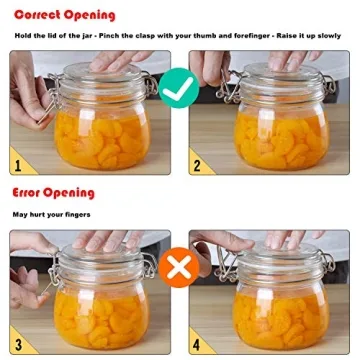 Correct Opening

Hold the lid of the jar - Pinch the clasp with your thumb and forefinger - Raise it up slowly

1

2

Error Opening

May hurt your fingers

3

4