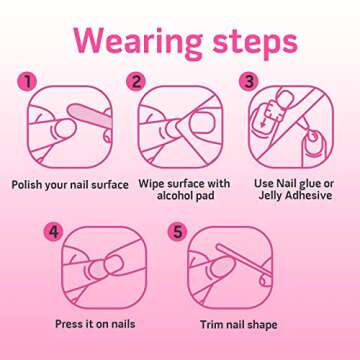 Wearing steps

1
Polish your nail surface

2
Wipe surface with alcohol pad

3
Use Nail glue or Jelly Adhesive

4
Press it on nails

5
Trim nail shape