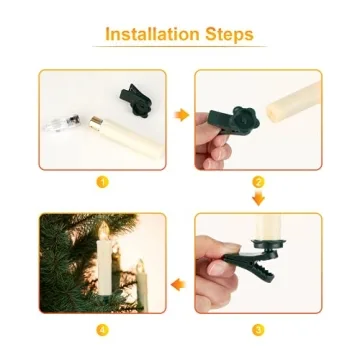 Installation Steps

1

2

4

3