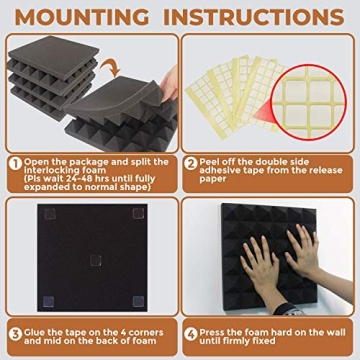 MOUNTING INSTRUCTIONS

1 Open the package and split the interlocking foam (Pls wait 24-48 hrs until fully expanded to normal shape)

2 Peel off the double side adhesive tape from the release paper

3 Glue the tape on the 4 corners and mid on the back of foam

4 Press the foam hard on the wall until firmly fixed