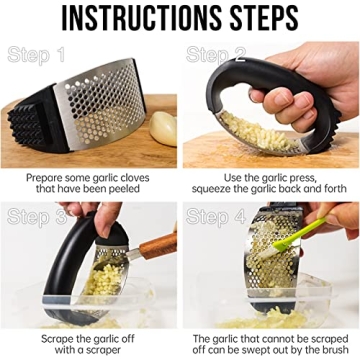 INSTRUCTIONS STEPS

Step 1

Prepare some garlic cloves that have been peeled

Step 2

Use the garlic press, squeeze the garlic back and forth

Step 3

Scrape the garlic off with a scraper

Step 4

The garlic that cannot be scraped off can be swept out by the brush