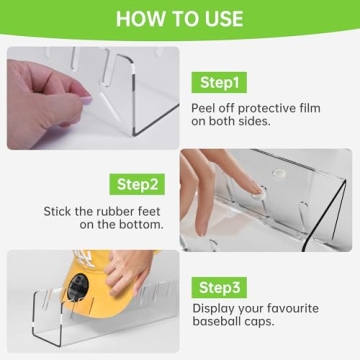 HOW TO USE

Step1

Peel off protective film on both sides.

Step2

Stick the rubber feet on the bottom.

Step3

Display your favourite baseball caps.