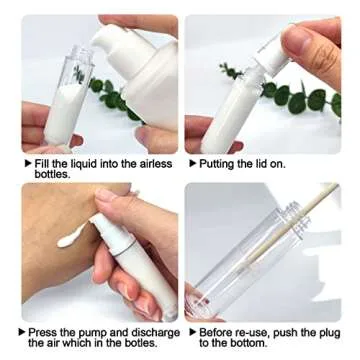 ▶ Fill the liquid into the airless bottles.

▶ Putting the lid on.

▶ Press the pump and discharge the air which in the botles.

▶ Before re-use, push the plug to the bottom.