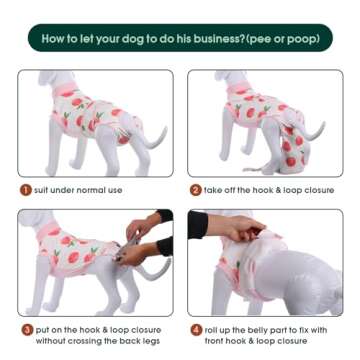 How to let your dog to do his business?(pee or poop)

1 suit under normal use

2 take off the hook & loop closure

3 put on the hook & loop closure without crossing the back legs

4 roll up the belly part to fix with front hook & loop closure