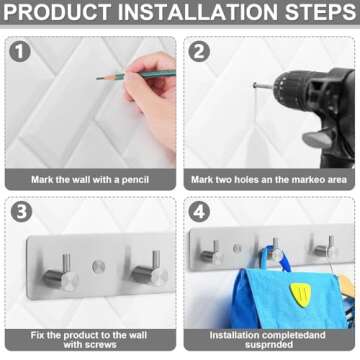 PRODUCT INSTALLATION STEPS

1

Mark the wall with a pencil

2

Mark two holes an the markeo area

3

Fix the product to the wall with screws

4

Installation completedand susprnded