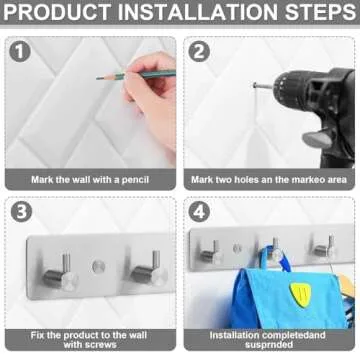 PRODUCT INSTALLATION STEPS

1

Mark the wall with a pencil

2

Mark two holes an the markeo area

3

Fix the product to the wall with screws

4

Installation completedand susprnded