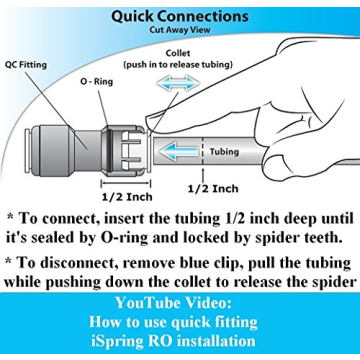 Quick Connections
Cut Away View

QC Fitting

O - Ring

Collet
(push in to release tubing)

Tubing

1/2 Inch

1/2 Inch

* To connect, insert the tubing 1/2 inch deep until it's sealed by O-ring and locked by spider teeth.

* To disconnect, remove blue clip, pull the tubing while pushing down the collet to release the spider

YouTube Video:
How to use quick fitting
iSpring RO installation