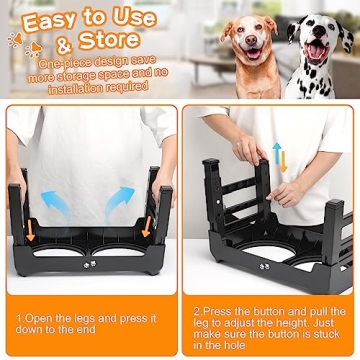 Easy to Use & Store

One-piece design save more storage space and no installation required

1.Open the legs and press it down to the end

2.Press the button and pull the leg to adjust the height. Just make sure the button is stuck in the hole