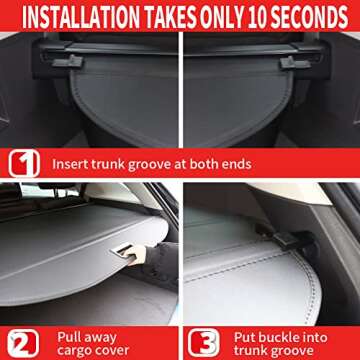 INSTALLATION TAKES ONLY 10 SECONDS

1 Insert trunk groove at both ends

2 Pull away cargo cover

3 Put buckle into trunk groove