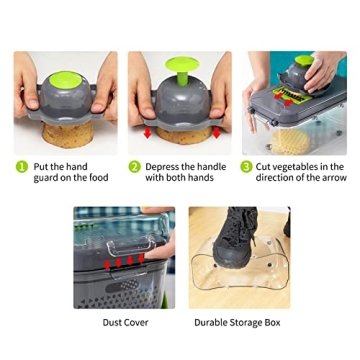 1 Put the hand guard on the food

2 Depress the handle with both hands

3 Cut vegetables in the direction of the arrow

Dust Cover

Durable Storage Box