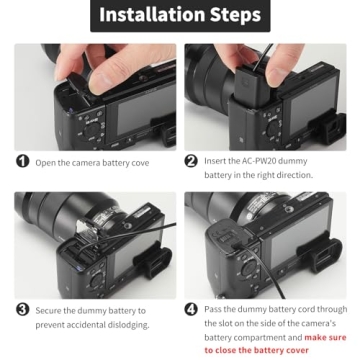 Installation Steps

1 Open the camera battery cove

2 Insert the AC-PW20 dummy battery in the right direction.

3 Secure the dummy battery to prevent accidental dislodging.

4 Pass the dummy battery cord through the slot on the side of the camera's battery compartment and make sure to close the battery cover