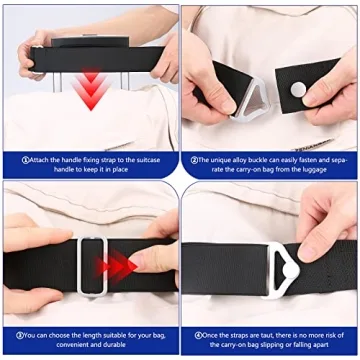 ①Attach the handle fixing strap to the suitcase handle to keep it in place

②The unique alloy buckle can easily fasten and separate the carry-on bag from the luggage

③You can choose the length suitable for your bag, convenient and durable

④Once the straps are taut, there is no more risk of the carry-on bag slipping or falling apart