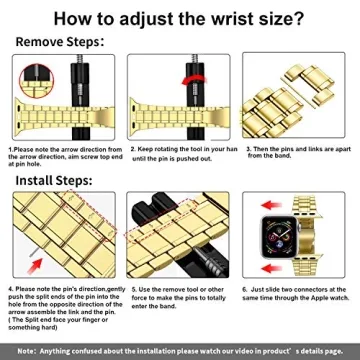 How to adjust the wrist size?

Remove Steps:

1.Please note the arrow direction from the arrow direction, aim screw top end at pin hole.

2. Keep rotating the tool in your han until the pin is pushed out.

3. Then the pins and links are apart from the band.

Install Steps:

4. Please note the pin's direction,gently push the split ends of the pin into the hole from the opposite direction of the arrow assemble the link and the pin. ( The Split end face your finger or something hard)

5. Use the remove tool or other force to make the pins to totally enter the band.

6. Just slide two connectors at the same time through the Apple watch.

Note: Anything confused about the installation please watch our video in product' s details page.