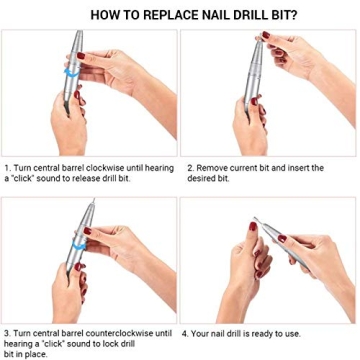 HOW TO REPLACE NAIL DRILL BIT?

1. Turn central barrel clockwise until hearing a "click" sound to release drill bit.

2. Remove current bit and insert the desired bit.

3. Turn central barrel counterclockwise until hearing a "click" sound to lock drill bit in place.

4. Your nail drill is ready to use.