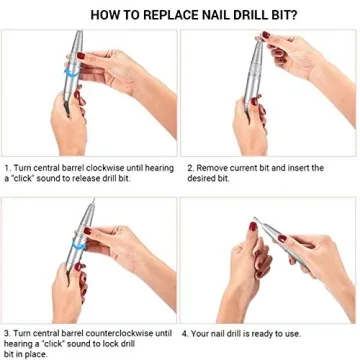 HOW TO REPLACE NAIL DRILL BIT?

1. Turn central barrel clockwise until hearing a "click" sound to release drill bit.

2. Remove current bit and insert the desired bit.

3. Turn central barrel counterclockwise until hearing a "click" sound to lock drill bit in place.

4. Your nail drill is ready to use.