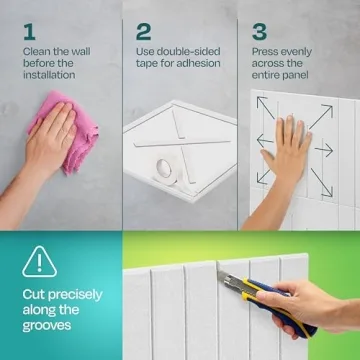 1
Clean the wall before the installation

2
Use double-sided tape for adhesion

3
Press evenly across the entire panel

Cut precisely along the grooves