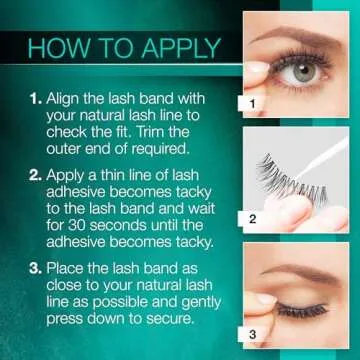 HOW TO APPLY

1. Align the lash band with your natural lash line to check the fit. Trim the outer end of required.

2. Apply a thin line of lash adhesive becomes tacky to the lash band and wait for 30 seconds until the adhesive becomes tacky.

3. Place the lash band as close to your natural lash line as possible and gently press down to secure.

1

2

3