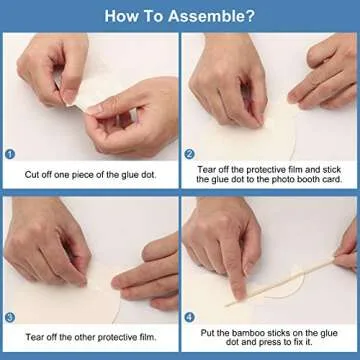 How To Assemble?

1
Cut off one piece of the glue dot.

2
Tear off the protective film and stick the glue dot to the photo booth card.

3
Tear off the other protective film.

4
Put the bamboo sticks on the glue dot and press to fix it.