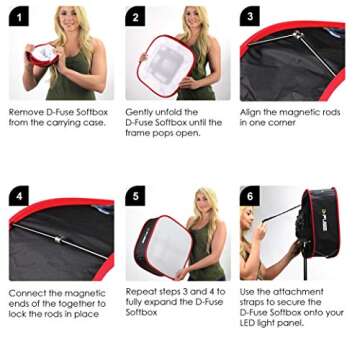 1

Remove D-Fuse Softbox from the carrying case.

2

Gently unfold the D-Fuse Softbox until the frame pops open.

3

Align the magnetic rods in one corner

4

Connect the magnetic ends of the together to lock the rods in place

5

Repeat steps 3 and 4 to fully expand the D-Fuse Softbox

6

D-FUSE

Use the attachment straps to secure the D-Fuse Softbox onto your LED light panel.