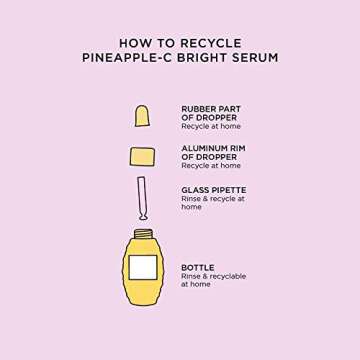 HOW TO RECYCLE
PINEAPPLE-C BRIGHT SERUM

RUBBER PART OF DROPPER
Recycle at home

ALUMINUM RIM OF DROPPER
Recycle at home

GLASS PIPETTE
Rinse & recycle at home

BOTTLE
Rinse & recyclable at home