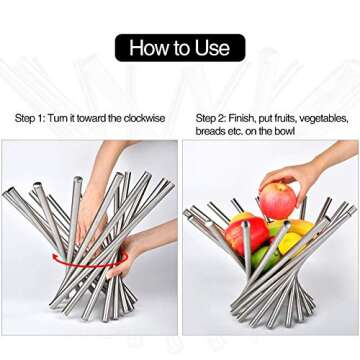 How to Use

Step 1: Turn it toward the clockwise

Step 2: Finish, put fruits, vegetables, breads etc. on the bowl