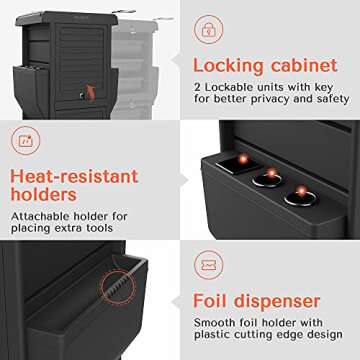 Locking cabinet
2 Lockable units with key for better privacy and safety

Heat-resistant holders
Attachable holder for placing extra tools

Foil dispenser
Smooth foil holder with plastic cutting edge design