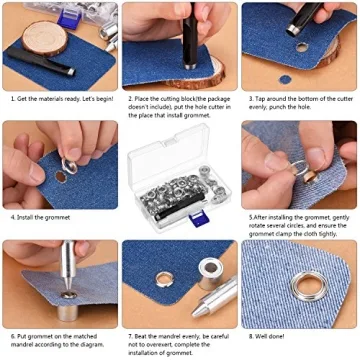 1. Get the materials ready. Let's begin!

2. Place the cutting block(the package doesn't include), put the hole cutter in the place that install grommet.

3. Tap around the bottom of the cutter evenly, punch the hole.

4. Install the grommet

5.After installing the grommet, gently rotate several circles, and ensure the grommet clamp the cloth tightly.

6. Put grommet on the matched mandrel according to the diagram.

7. Beat the mandrel evenly, be careful not to overexert, complete the installation of grommet.

8. Well done!