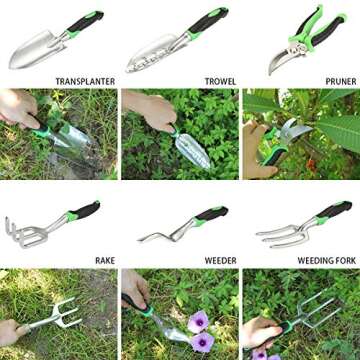 TRANSPLANTER

TROWEL

PRUNER

RAKE

WEEDER

WEEDING FORK