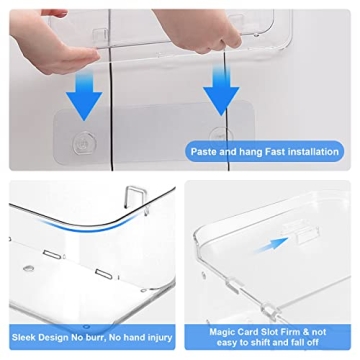 Paste and hang Fast installation

Sleek Design No burr, No hand injury

Magic Card Slot Firm & not easy to shift and fall off