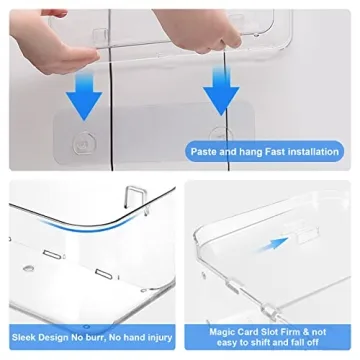 Paste and hang Fast installation

Sleek Design No burr, No hand injury

Magic Card Slot Firm & not easy to shift and fall off