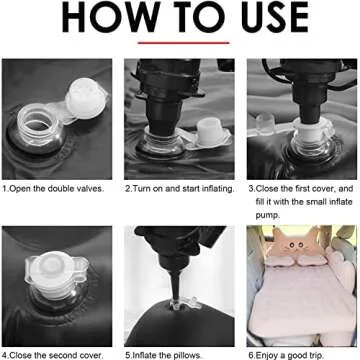 HOW TO USE

1.Open the double valves.

2.Turn on and start inflating.

3.Close the first cover, and fill it with the small inflate pump.

4.Close the second cover.

5.Inflate the pillows.

6.Enjoy a good trip.