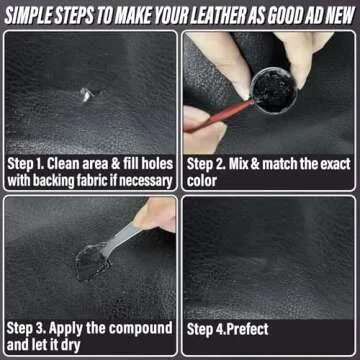 SIMPLE STEPS TO MAKE YOUR LEATHER AS GOOD AD NEW

Step 1. Clean area & fill holes with backing fabric if necessary

Step 2. Mix & match the exact color

Step 3. Apply the compound and let it dry

Step 4.Prefect