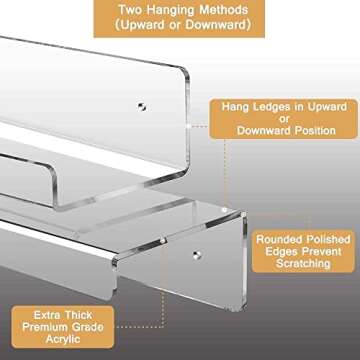 Two Hanging Methods
(Upward or Downward)

Hang Ledges in Upward or Downward Position

Rounded Polished Edges Prevent Scratching

Extra Thick Premium Grade Acrylic