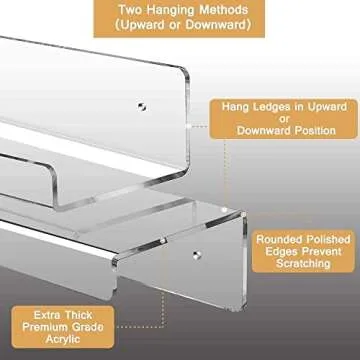 Two Hanging Methods
(Upward or Downward)

Hang Ledges in Upward or Downward Position

Rounded Polished Edges Prevent Scratching

Extra Thick Premium Grade Acrylic