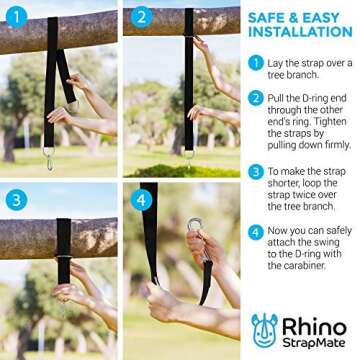 1

2

3

4

SAFE & EASY INSTALLATION

1 Lay the strap over a tree branch.

2 Pull the D-ring end through the other end's ring. Tighten the straps by pulling down firmly.

3 To make the strap shorter, loop the strap twice over the tree branch.

4 Now you can safely attach the swing to the D-ring with the carabiner.

Rhino StrapMate