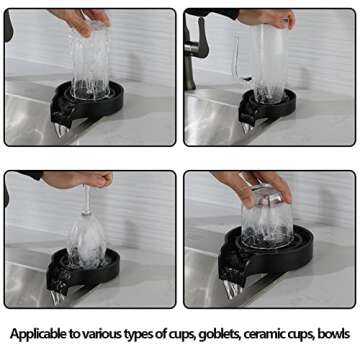 Applicable to various types of cups, goblets, ceramic cups, bowls