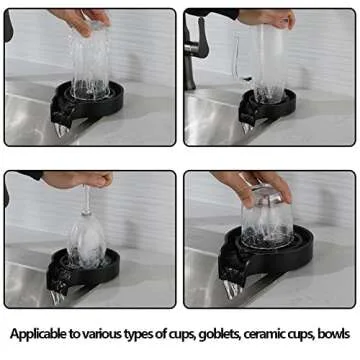 Applicable to various types of cups, goblets, ceramic cups, bowls