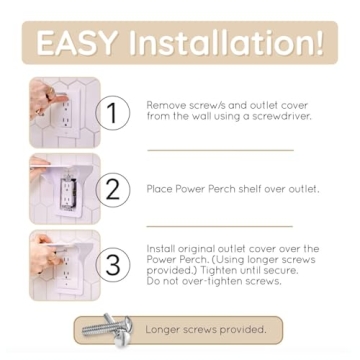 EASY Installation!

1

Remove screw/s and outlet cover from the wall using a screwdriver.

2

Place Power Perch shelf over outlet.

3

Install original outlet cover over the Power Perch. (Using longer screws provided.) Tighten until secure. Do not over-tighten screws.

Longer screws provided.