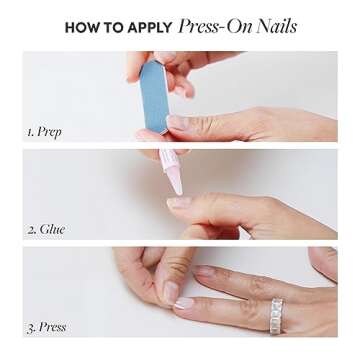 HOW TO APPLY Press-On Nails

1. Prep

2. Glue

3. Press