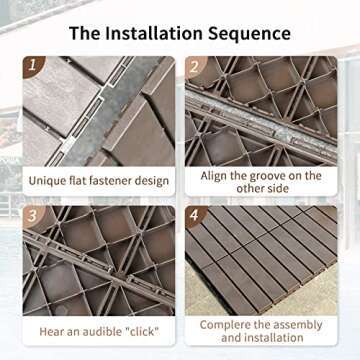 The Installation Sequence

1

Unique flat fastener design

2

Align the groove on the other side

3

Hear an audible "click"

4

Complere the assembly and installation